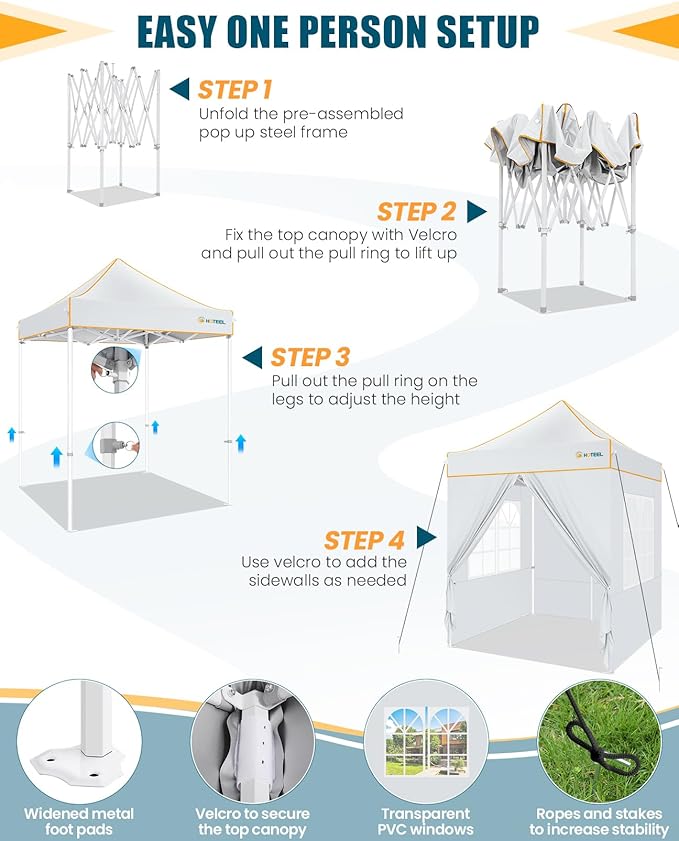 EASY ONE PERSON SETUP

STEP 1
Unfold the pre-assembled pop up steel frame

STEP 2
Fix the top canopy with Velcro and pull out the pull ring to lift up

HOTEEL

STEP 3
Pull out the pull ring on the legs to adjust the height

HOTEEL

STEP 4
Use velcro to add the sidewalls as needed

Widened metal foot pads

Velcro to secure the top canopy

Transparent PVC windows

Ropes and stakes to increase stability