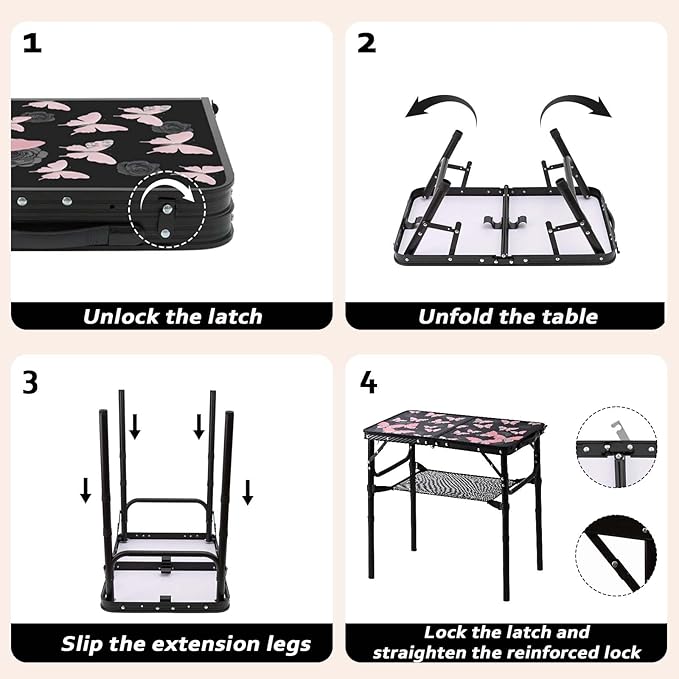 1

Unlock the latch

2

Unfold the table

3

Slip the extension legs

4

Lock the latch and straighten the reinforced lock