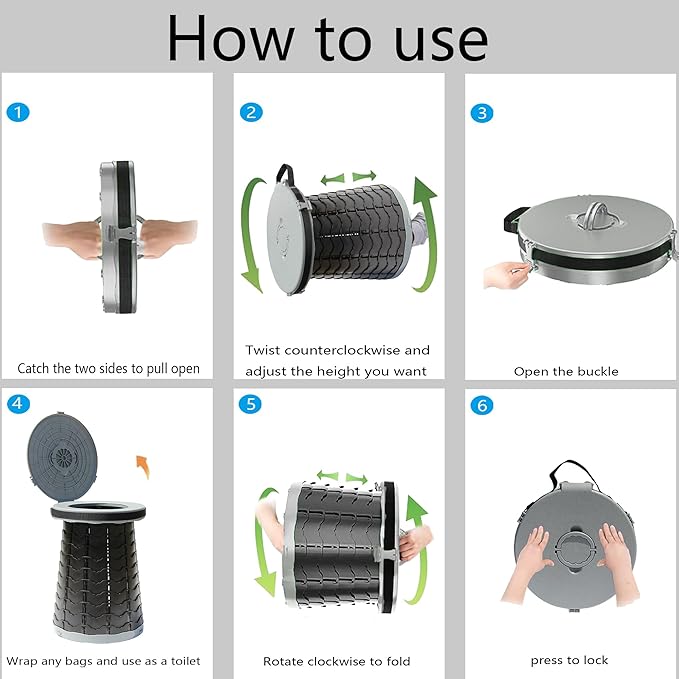 How to use

1

Catch the two sides to pull open

2

Twist counterclockwise and adjust the height you want

3

Open the buckle

4

Wrap any bags and use as a toilet

5

Rotate clockwise to fold

6

press to lock