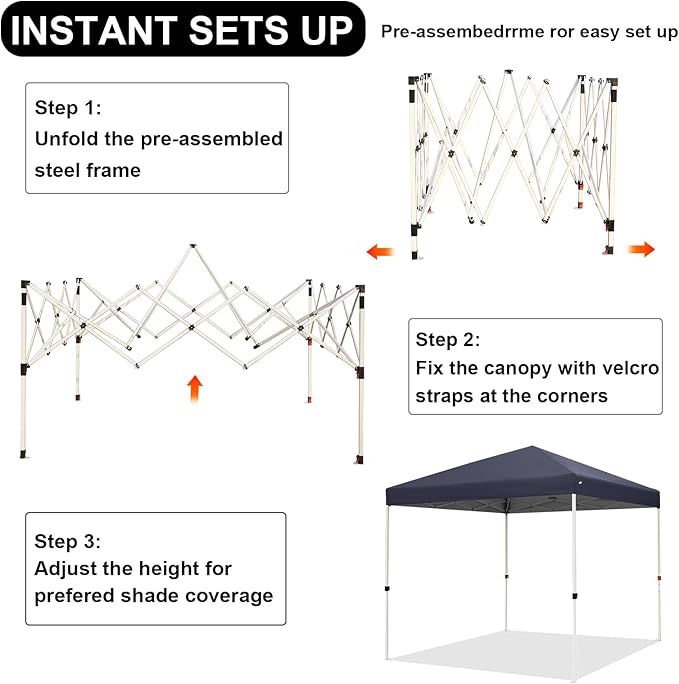 INSTANT SETS UP

Pre-assembedrrme ror easy set up

Step 1:
Unfold the pre-assembled steel frame

Step 2:
Fix the canopy with velcro straps at the corners

Step 3:
Adjust the height for prefered shade coverage