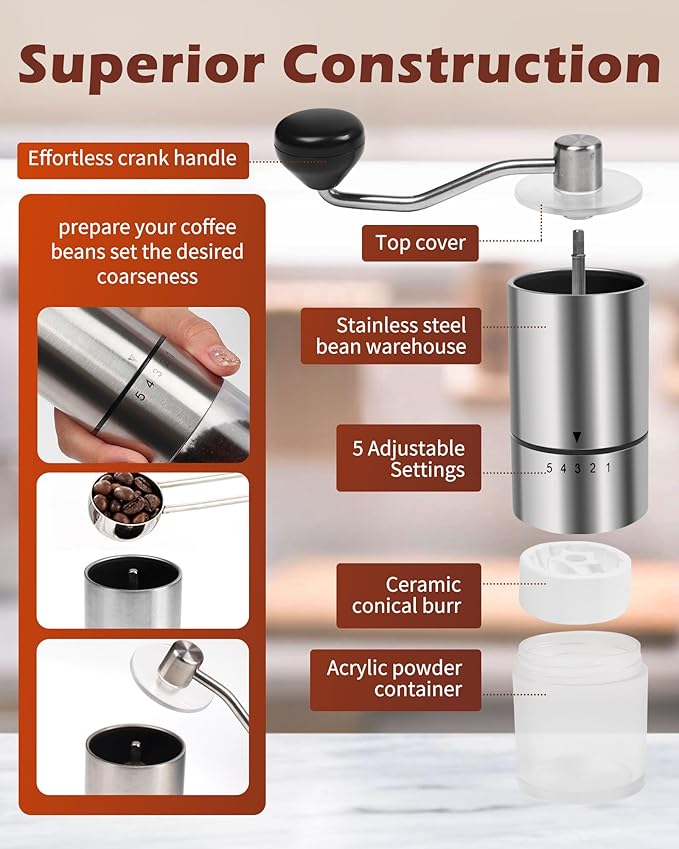 Superior Construction

Effortless crank handle

prepare your coffee beans set the desired coarseness

5 4 3

Top cover

Stainless steel bean warehouse

5 Adjustable Settings

5 4 3 2 1

Ceramic conical burr

Acrylic powder container