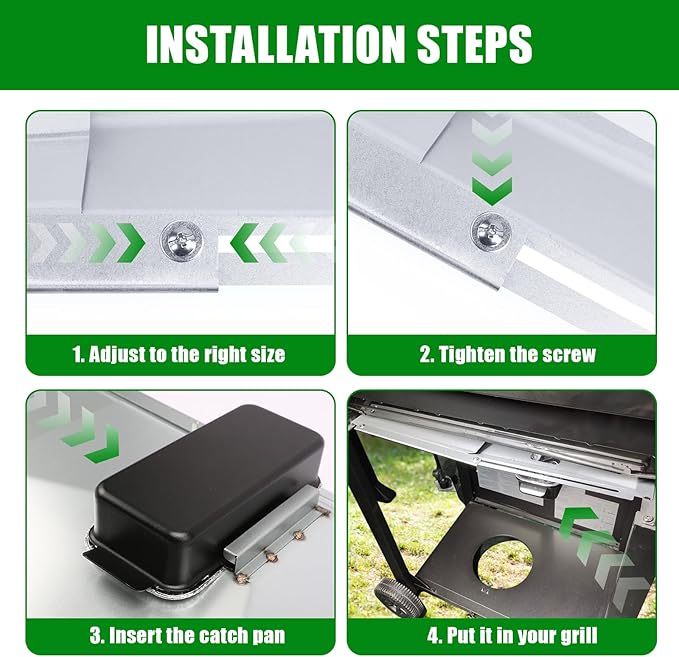 INSTALLATION STEPS

1. Adjust to the right size

2. Tighten the screw

3. Insert the catch pan

4. Put it in your grill