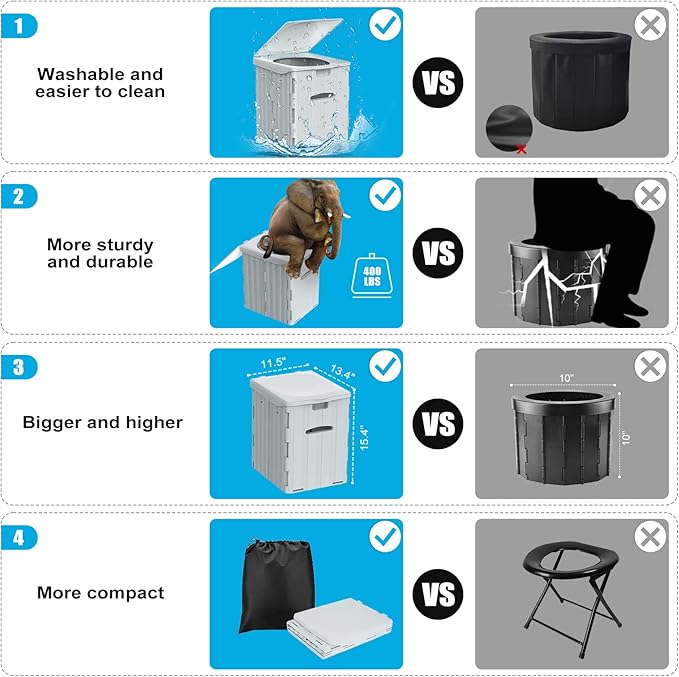 1

Washable and easier to clean

VS

2

More sturdy and durable

400 LBS

VS

3

Bigger and higher

11.5"

13.4"

15.4"

VS

10"

10"

4

More compact

VS