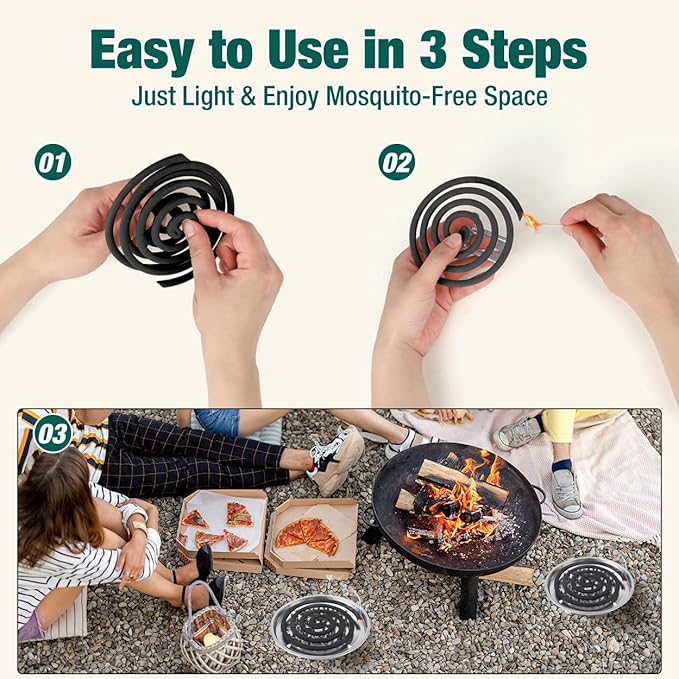 Easy to Use in 3 Steps

Just Light & Enjoy Mosquito-Free Space

01

02

03