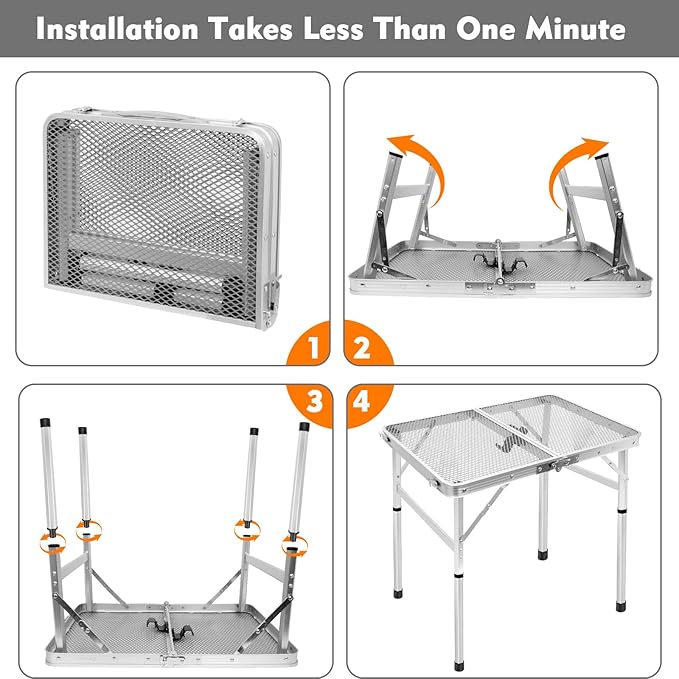 Installation Takes Less Than One Minute

1

2

3

4