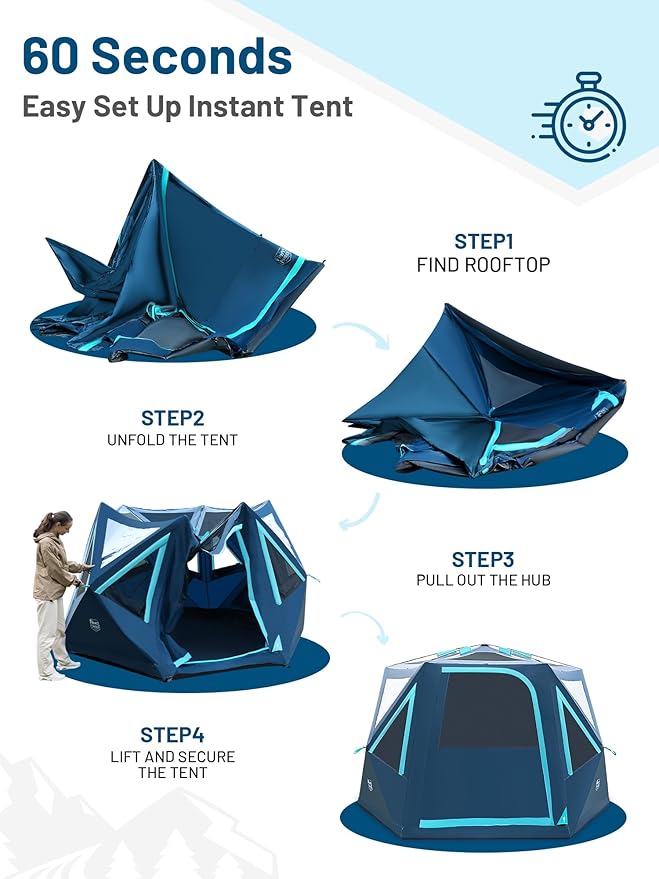 60 Seconds
Easy Set Up Instant Tent

STEP1
FIND ROOFTOP

STEP2
UNFOLD THE TENT

STEP3
PULL OUT THE HUB

STEP4
LIFT AND SECURE THE TENT