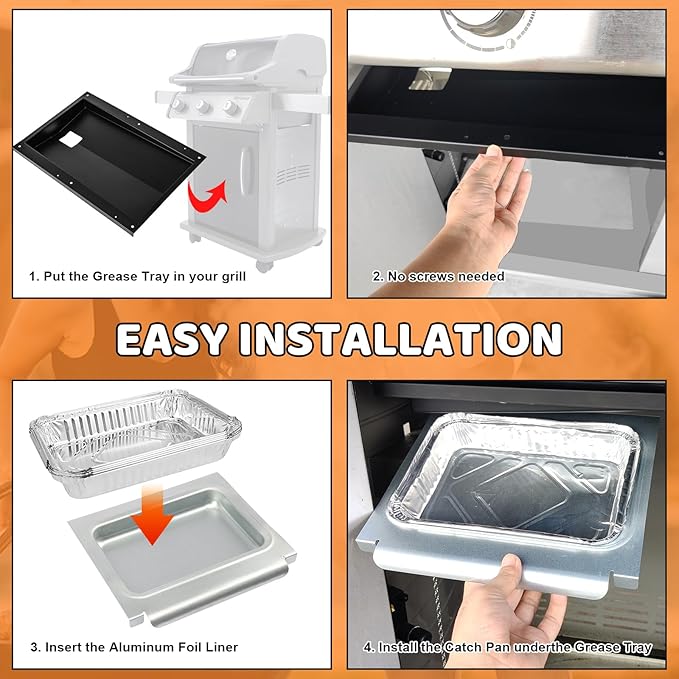 1. Put the Grease Tray in your grill

2. No screws needed

EASY INSTALLATION

3. Insert the Aluminum Foil Liner

4. Install the Catch Pan underthe Grease Tray