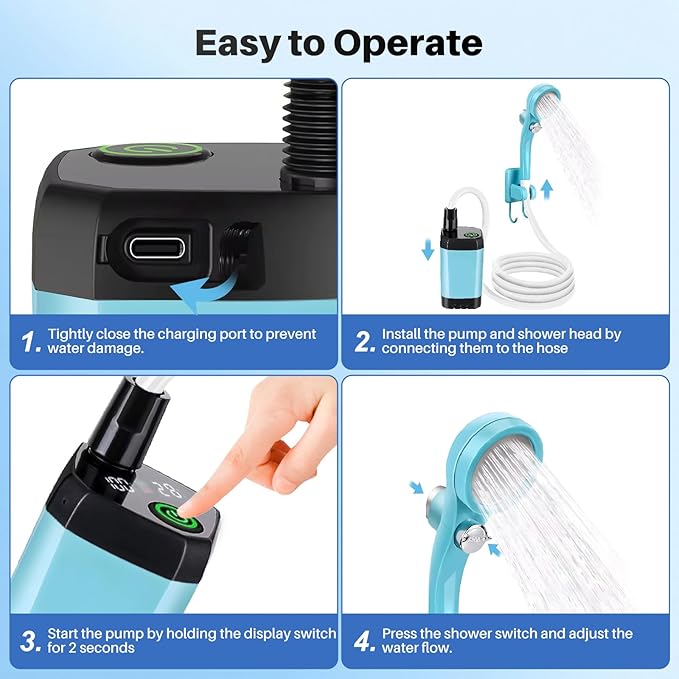 Easy to Operate

1. Tightly close the charging port to prevent water damage.

2. Install the pump and shower head by connecting them to the hose

3. Start the pump by holding the display switch for 2 seconds

4. Press the shower switch and adjust the water flow.