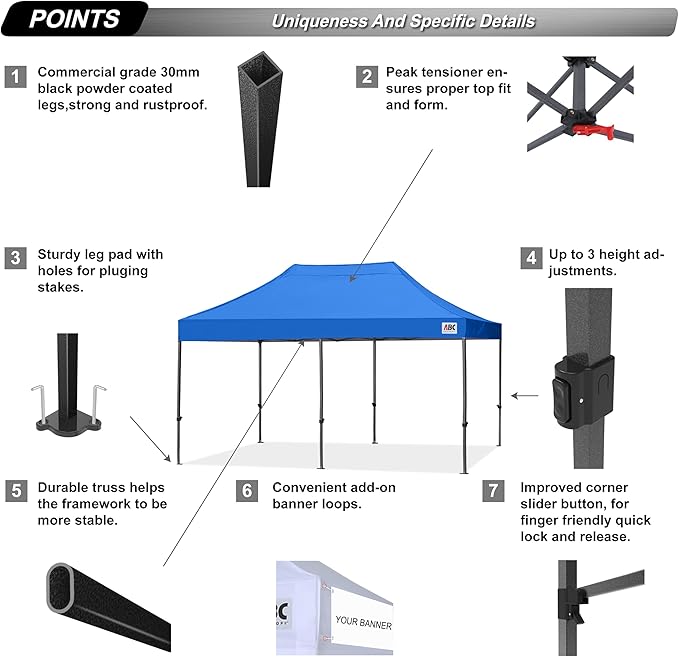 POINTS

Uniqueness And Specific Details

1 Commercial grade 30mm black powder coated legs,strong and rustproof.

2 Peak tensioner ensures proper top fit and form.

3 Sturdy leg pad with holes for pluging stakes.

4 Up to 3 height adjustments.

ABC

5 Durable truss helps the framework to be more stable.

6 Convenient add-on banner loops.

7 Improved corner slider button, for finger friendly quick lock and release.

BC

YOUR BANNER