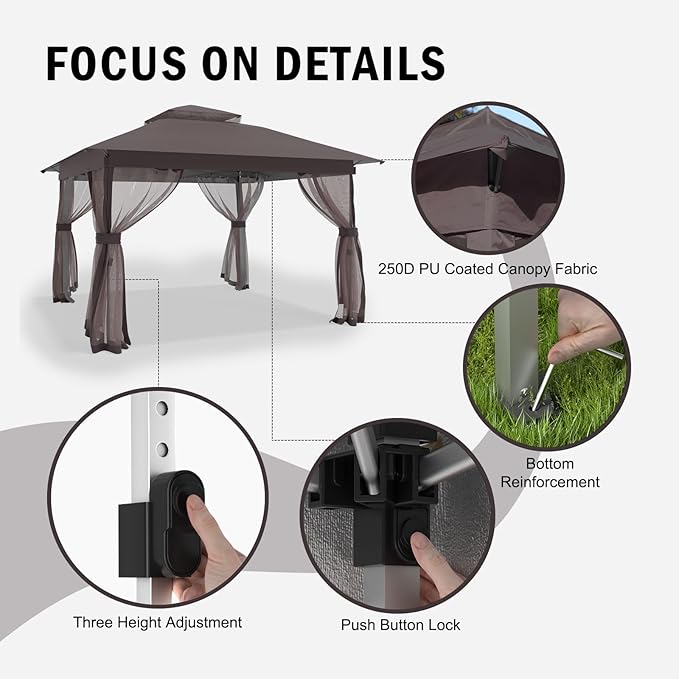 FOCUS ON DETAILS

250D PU Coated Canopy Fabric

Bottom Reinforcement

Three Height Adjustment

Push Button Lock