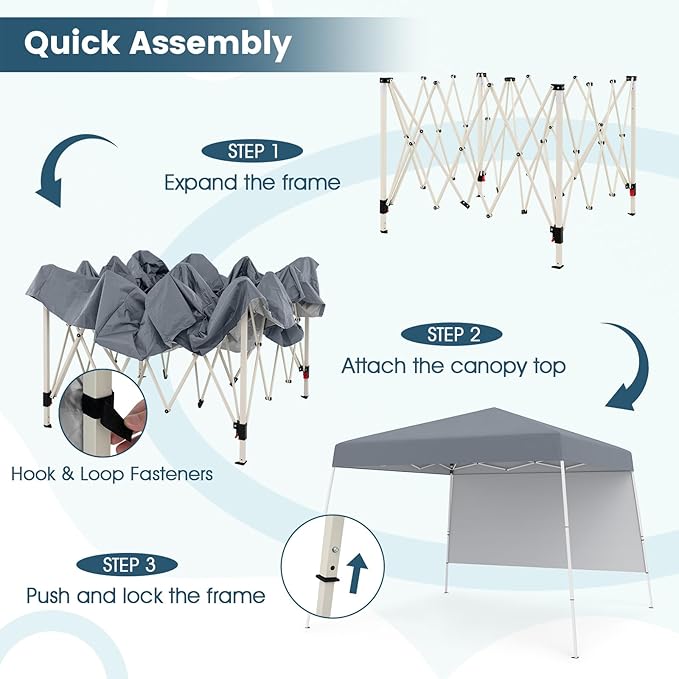 Quick Assembly

STEP 1
Expand the frame

STEP 2
Attach the canopy top

Hook & Loop Fasteners

STEP 3
Push and lock the frame