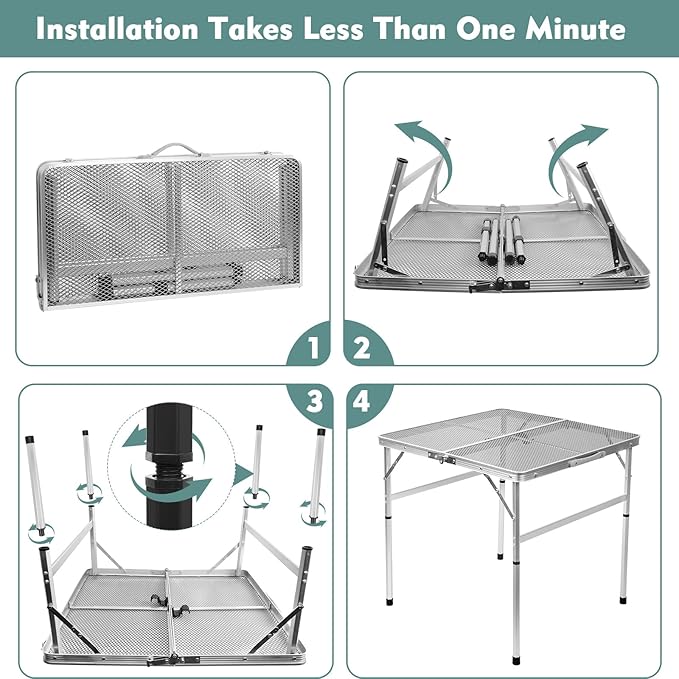 Installation Takes Less Than One Minute

1

2

3

4