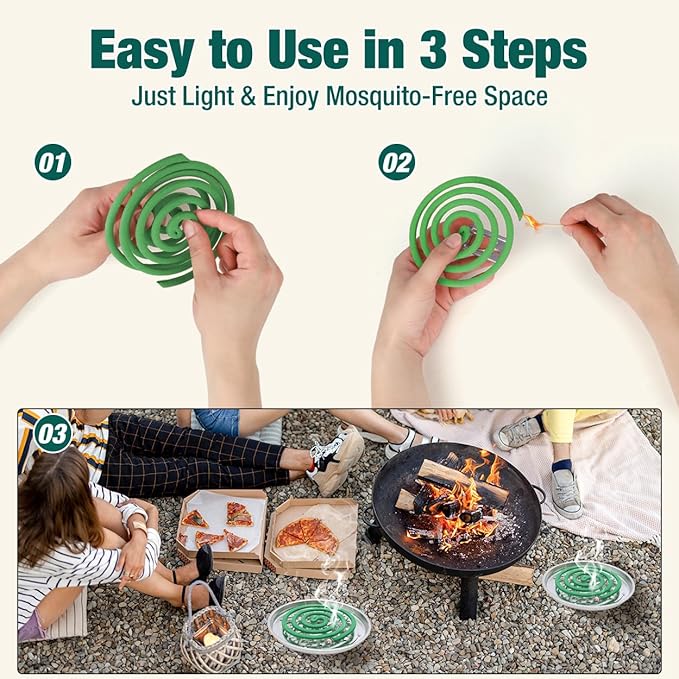 Easy to Use in 3 Steps
Just Light & Enjoy Mosquito-Free Space

01

02

03