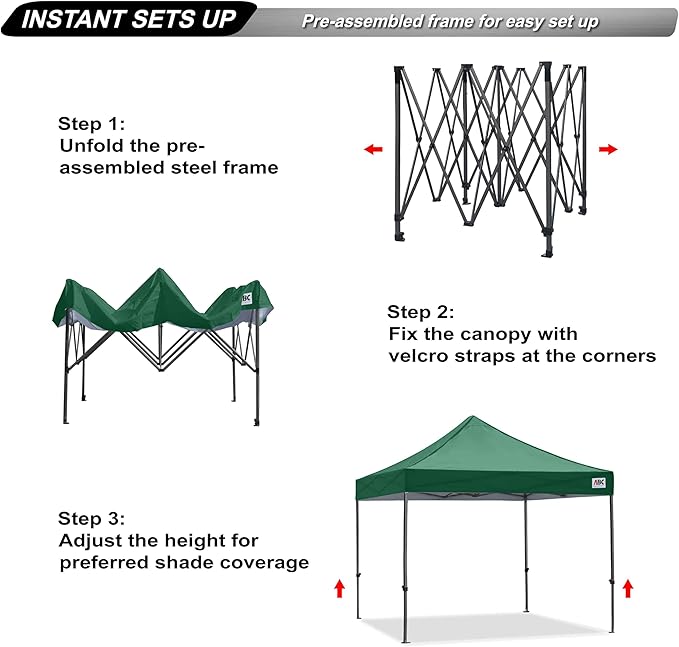 INSTANT SETS UP

Pre-assembled frame for easy set up

Step 1:
Unfold the pre-assembled steel frame

ABC

Step 2:
Fix the canopy with velcro straps at the corners

ABC

Step 3:
Adjust the height for preferred shade coverage