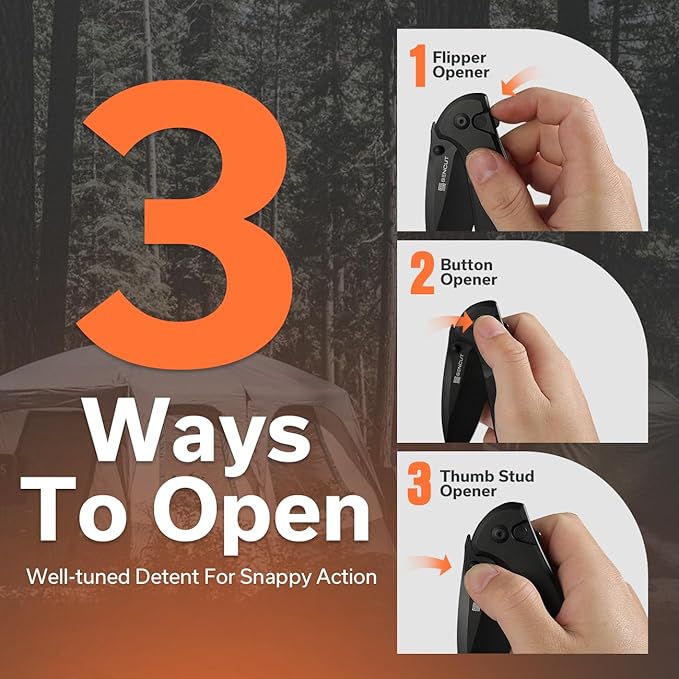 3

Ways To Open

Well-tuned Detent For Snappy Action

1 Flipper Opener

SENCUT

2 Button Opener

SENCUT

3 Thumb Stud Opener