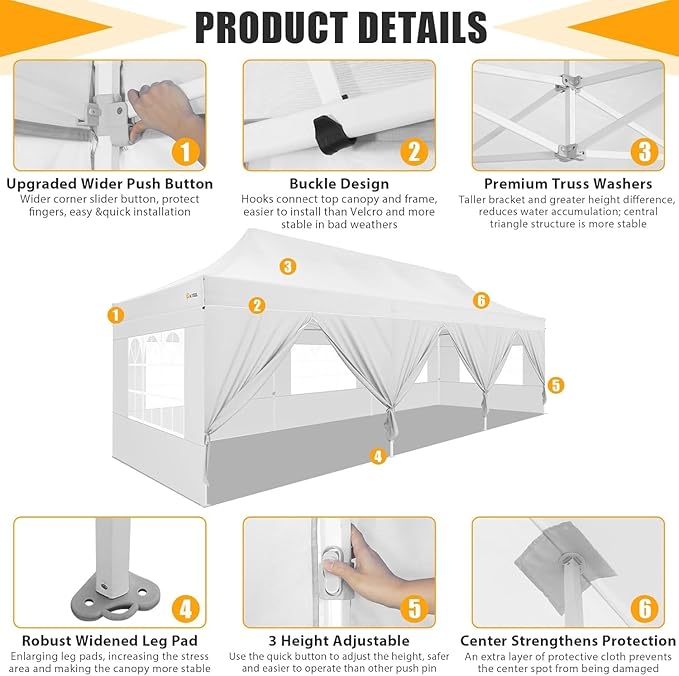 PRODUCT DETAILS

1
Upgraded Wider Push Button
Wider corner slider button, protect fingers, easy &quick installation

2
Buckle Design
Hooks connect top canopy and frame, easier to install than Velcro and more stable in bad weathers

3
Premium Truss Washers
Taller bracket and greater height difference, reduces water accumulation; central triangle structure is more stable

3
1
2
6
5
4

4
Robust Widened Leg Pad
Enlarging leg pads, increasing the stress area and making the canopy more stable

5
3 Height Adjustable
Use the quick button to adjust the height, safer and easier to operate than other push pin

6
Center Strengthens Protection
An extra layer of protective cloth prevents the center spot from being damaged