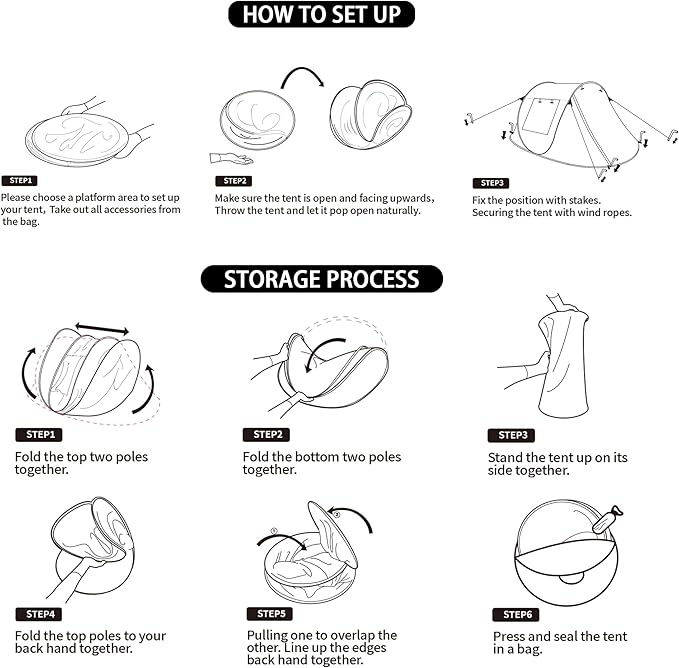 HOW TO SET UP

STEP1
Please choose a platform area to set up your tent, Take out all accessories from the bag.

STEP2
Make sure the tent is open and facing upwards, Throw the tent and let it pop open naturally.

STEP3
Fix the position with stakes. Securing the tent with wind ropes.

STORAGE PROCESS

STEP1
Fold the top two poles together.

STEP2
Fold the bottom two poles together.

STEP3
Stand the tent up on its side together.

STEP4
Fold the top poles to your back hand together.

①
②
STEP5
Pulling one to overlap the other. Line up the edges back hand together.

STEP6
Press and seal the tent in a bag.