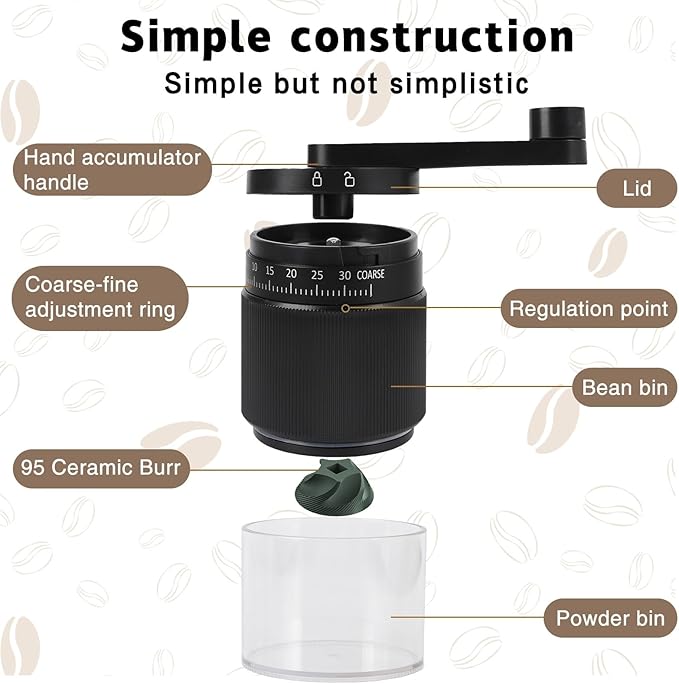 Simple construction
Simple but not simplistic

Hand accumulator handle

Lid

10 15 20 25 30 COARSE

Coarse-fine adjustment ring

Regulation point

Bean bin

95 Ceramic Burr

Powder bin