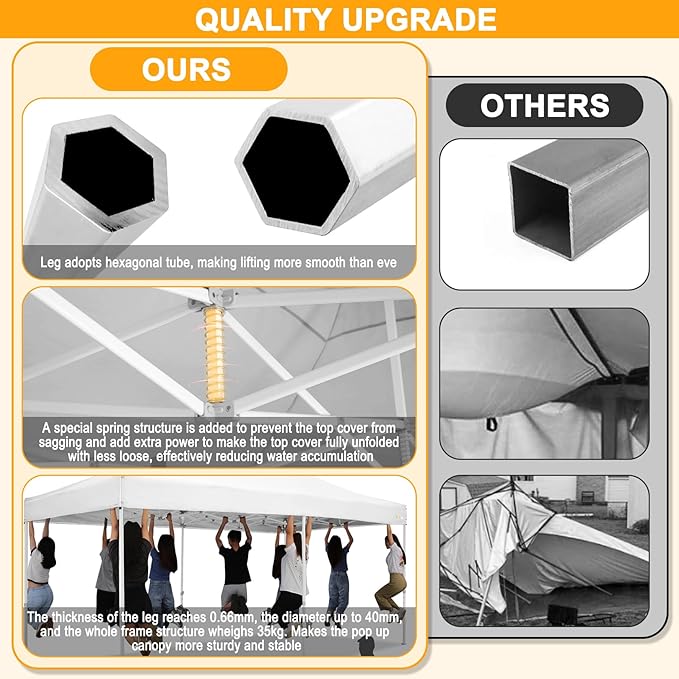 QUALITY UPGRADE

OURS

Leg adopts hexagonal tube, making lifting more smooth than eve

A special spring structure is added to prevent the top cover from sagging and add extra power to make the top cover fully unfolded with less loose, effectively reducing water accumulation

The thickness of the leg reaches 0.66mm, the diameter up to 40mm, and the whole frame structure wheighs 35kg. Makes the pop up canopy more sturdy and stable

OTHERS