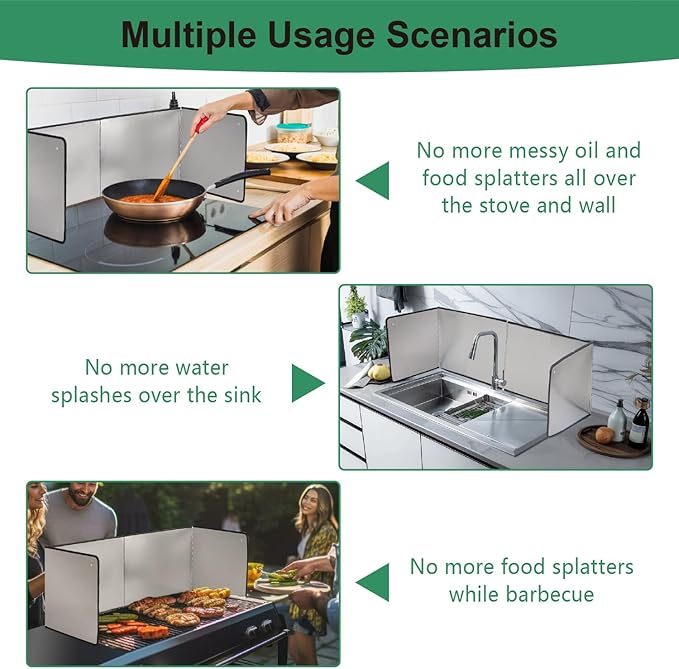 Multiple Usage Scenarios

No more messy oil and food splatters all over the stove and wall

No more water splashes over the sink

No more food splatters while barbecue