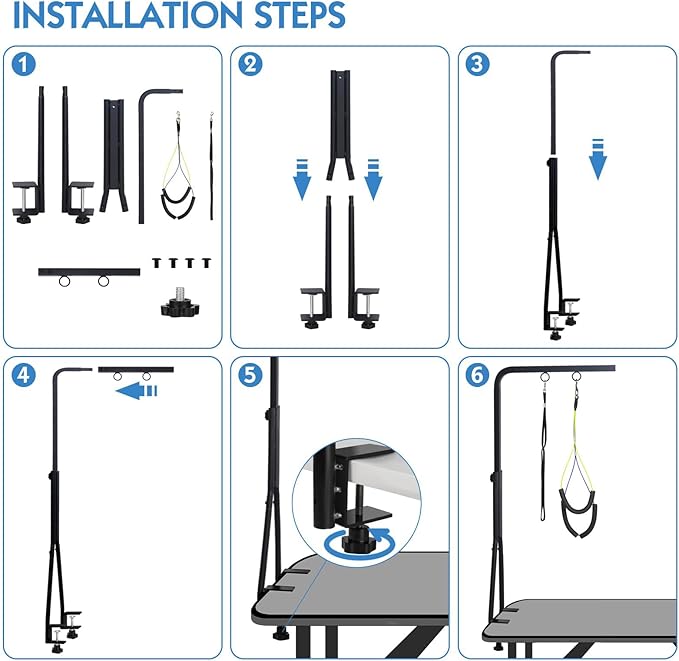 INSTALLATION STEPS

1

2

3

4

5

6