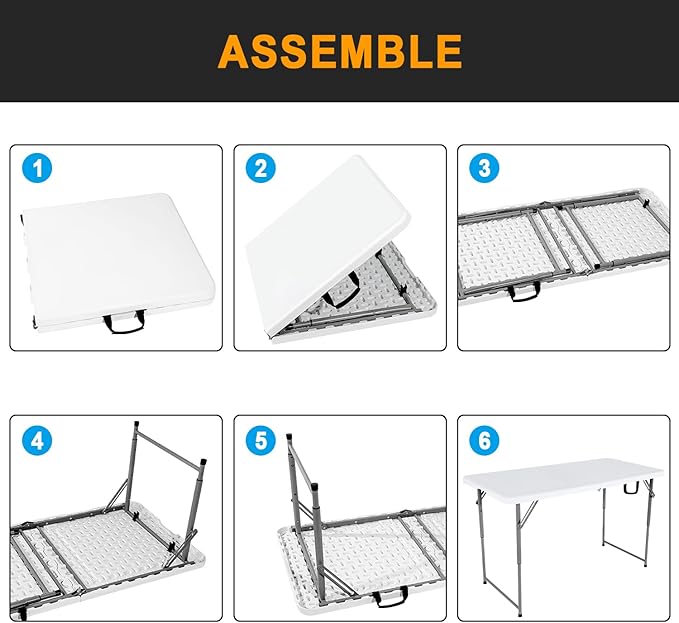 ASSEMBLE

1

2

3

4

5

6