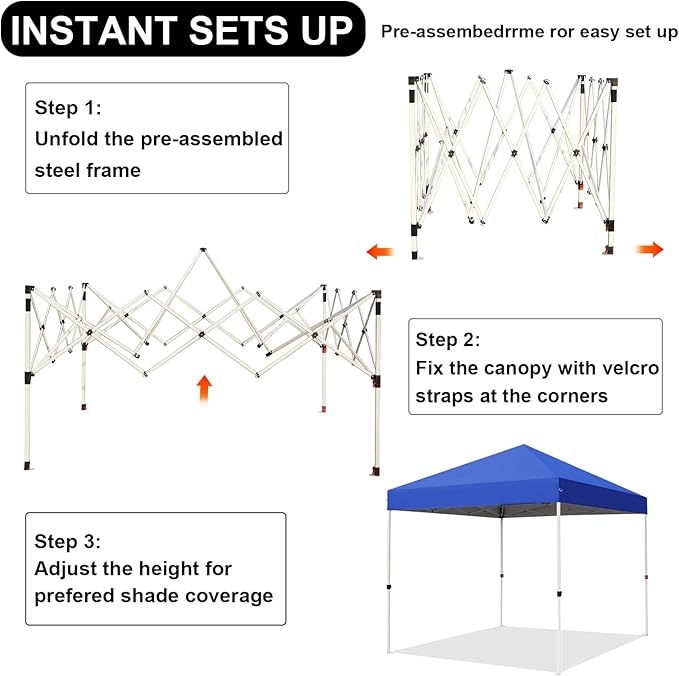 INSTANT SETS UP

Pre-assembedrrme ror easy set up

Step 1:
Unfold the pre-assembled steel frame

Step 2:
Fix the canopy with velcro straps at the corners

Step 3:
Adjust the height for prefered shade coverage