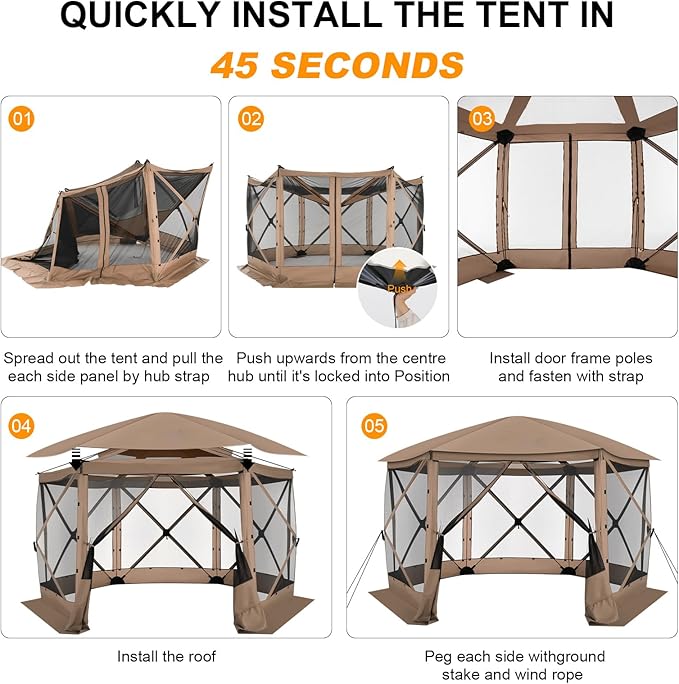 QUICKLY INSTALL THE TENT IN

45 SECONDS

01

Spread out the tent and pull the each side panel by hub strap

02

Push

Push upwards from the centre hub until it's locked into Position

03

Install door frame poles and fasten with strap

04

Install the roof

05

Peg each side withground stake and wind rope