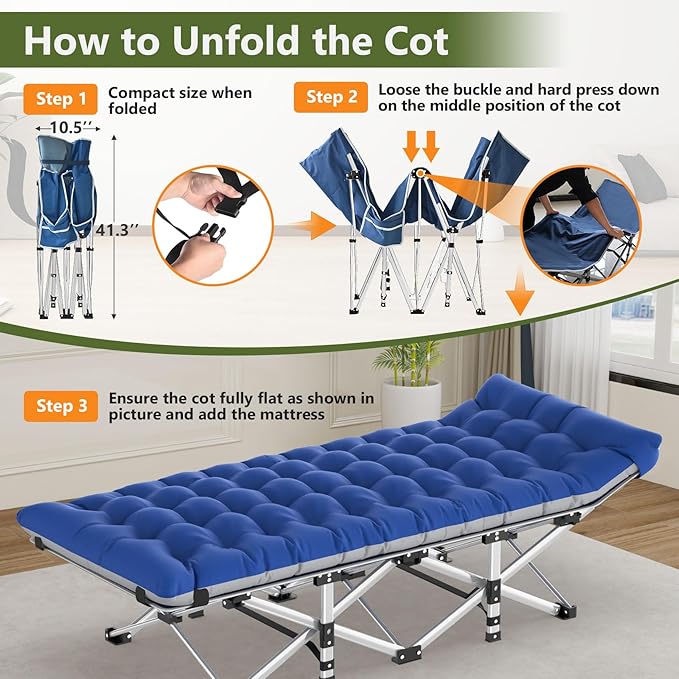 How to Unfold the Cot

Step 1 Compact size when folded

10.5''

41.3''

Step 2 Loose the buckle and hard press down on the middle position of the cot

Step 3 Ensure the cot fully flat as shown in picture and add the mattress