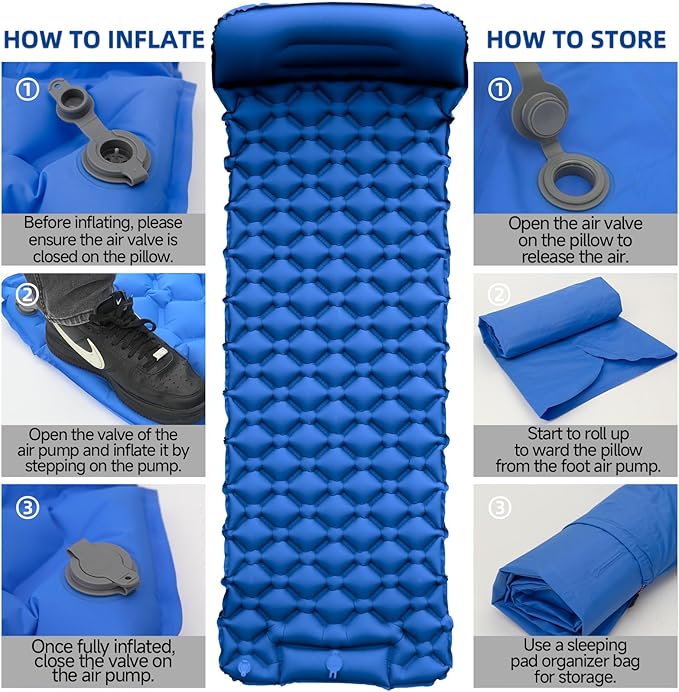 HOW TO INFLATE

①

Before inflating, please ensure the air valve is closed on the pillow.

②

Open the valve of the air pump and inflate it by stepping on the pump.

③

Once fully inflated, close the valve on the air pump.

HOW TO STORE

①

Open the air valve on the pillow to release the air.

②

Start to roll up to ward the pillow from the foot air pump.

③

Use a sleeping pad organizer bag for storage.