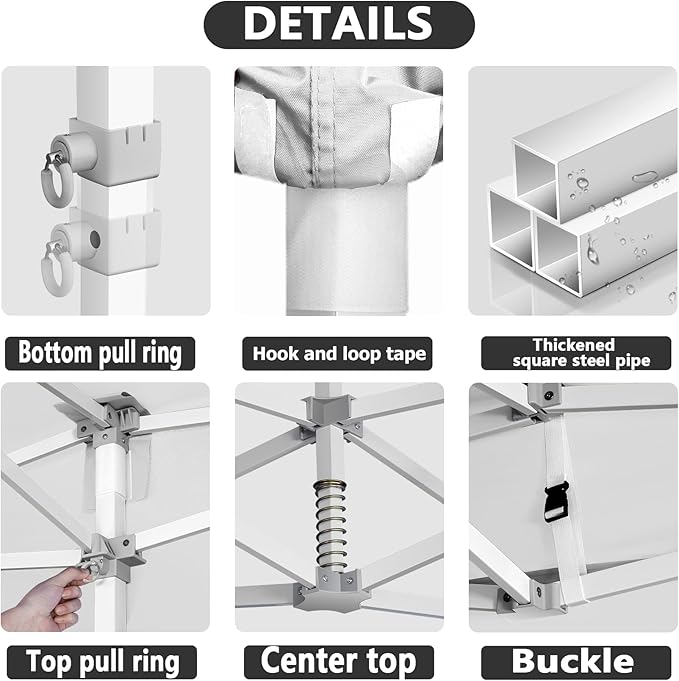 DETAILS

Bottom pull ring

Hook and loop tape

Thickened square steel pipe

Top pull ring

Center top

Buckle