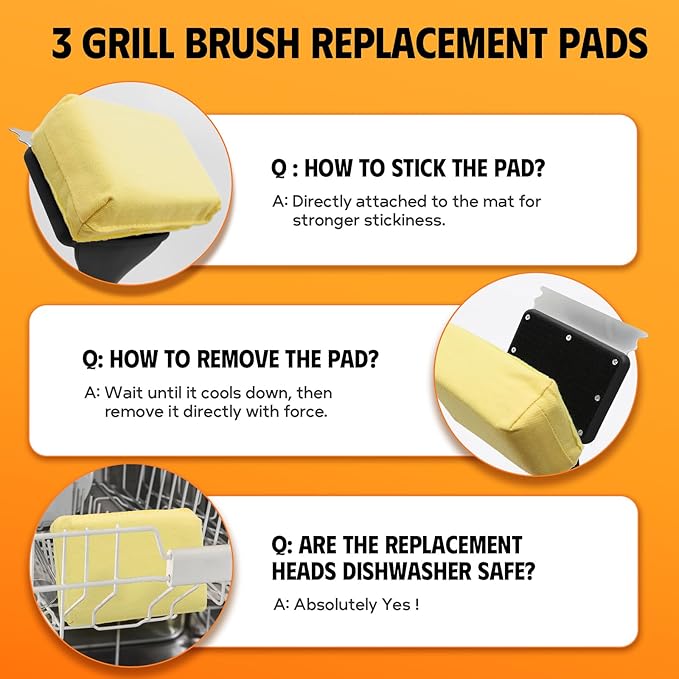 3 GRILL BRUSH REPLACEMENT PADS

Q : HOW TO STICK THE PAD?

A: Directly attached to the mat for stronger stickiness.

Q: HOW TO REMOVE THE PAD?

A: Wait until it cools down, then remove it directly with force.

Q: ARE THE REPLACEMENT HEADS DISHWASHER SAFE?

A: Absolutely Yes !