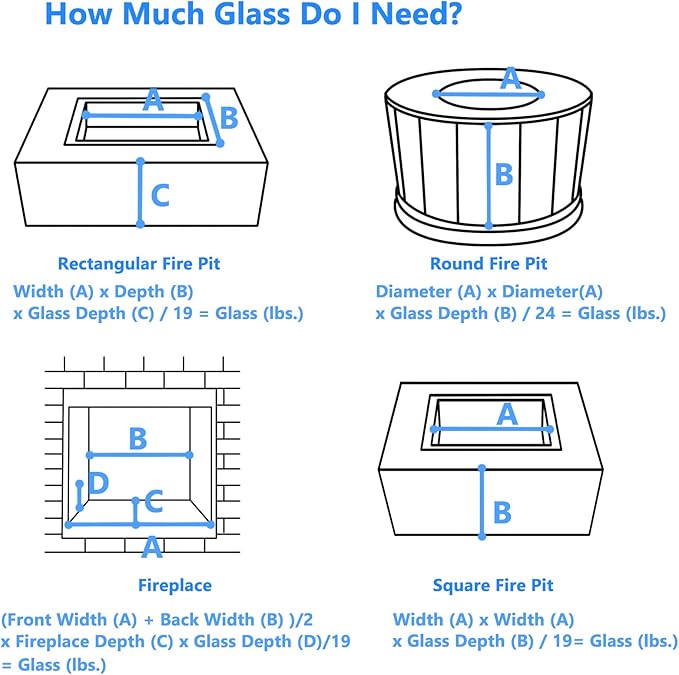 How Much Glass Do I Need?

A
B
C

Rectangular Fire Pit

Width (A) x Depth (B) x Glass Depth (C) / 19 = Glass (lbs.)

A
B

Round Fire Pit

Diameter (A) x Diameter(A) x Glass Depth (B) / 24 = Glass (lbs.)

B
D
C
A

Fireplace

(Front Width (A) + Back Width (B) )/2 x Fireplace Depth (C) x Glass Depth (D)/19 = Glass (lbs.)

A
B

Square Fire Pit

Width (A) x Width (A) x Glass Depth (B) / 19= Glass (lbs.)