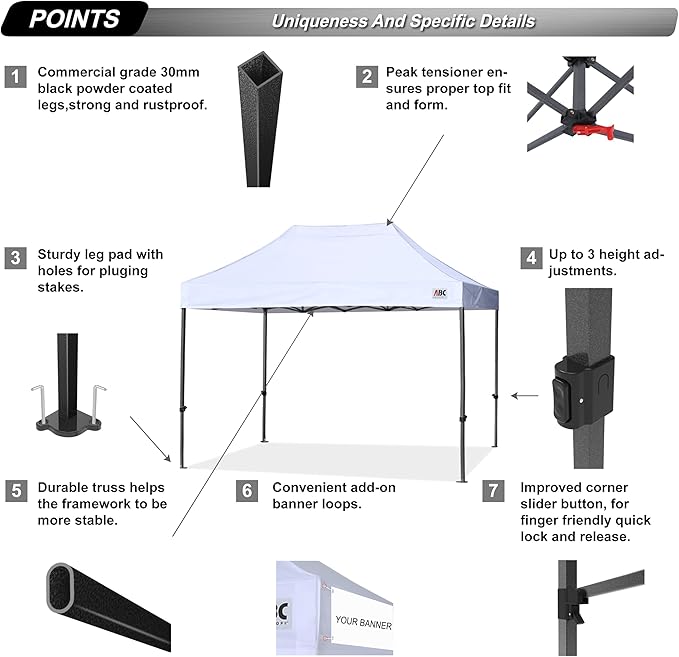 POINTS

Uniqueness And Specific Details

1 Commercial grade 30mm black powder coated legs,strong and rustproof.

2 Peak tensioner ensures proper top fit and form.

3 Sturdy leg pad with holes for pluging stakes.

ABC

4 Up to 3 height adjustments.

5 Durable truss helps the framework to be more stable.

6 Convenient add-on banner loops.

7 Improved corner slider button, for finger friendly quick lock and release.

BC

YOUR BANNER