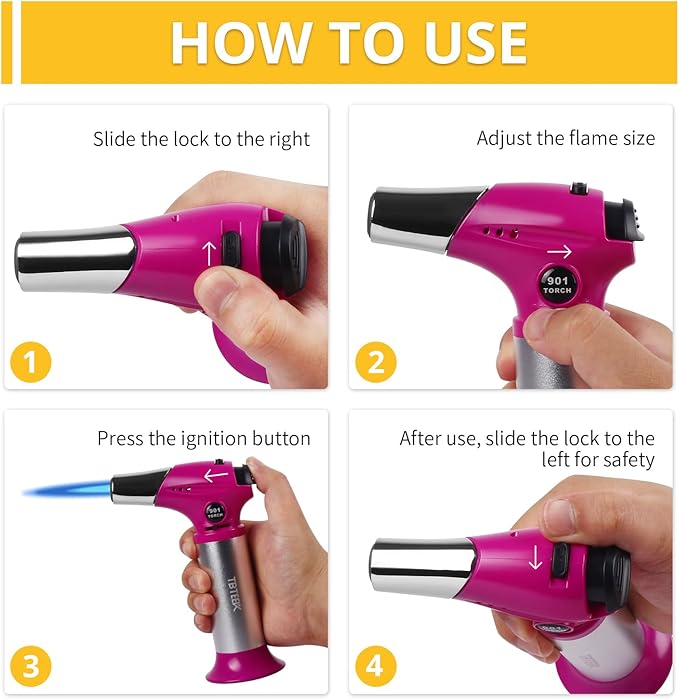 HOW TO USE

Slide the lock to the right

1

Adjust the flame size

901 TORCH

2

Press the ignition button

901 TORCH

TBTEEK

3

After use, slide the lock to the left for safety

4