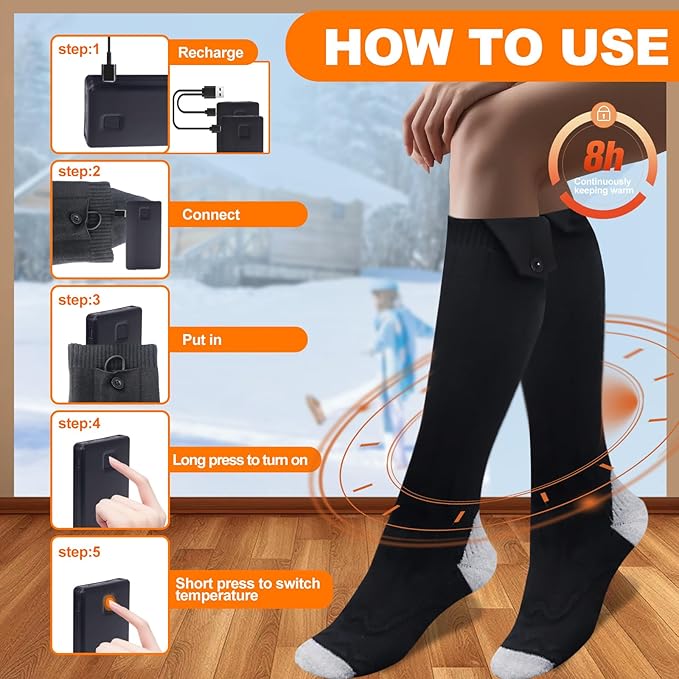 HOW TO USE

step:1
Recharge

step:2
Connect

step:3
Put in

step:4
Long press to turn on

step:5
Short press to switch temperature

8h
Continuously keeping warm