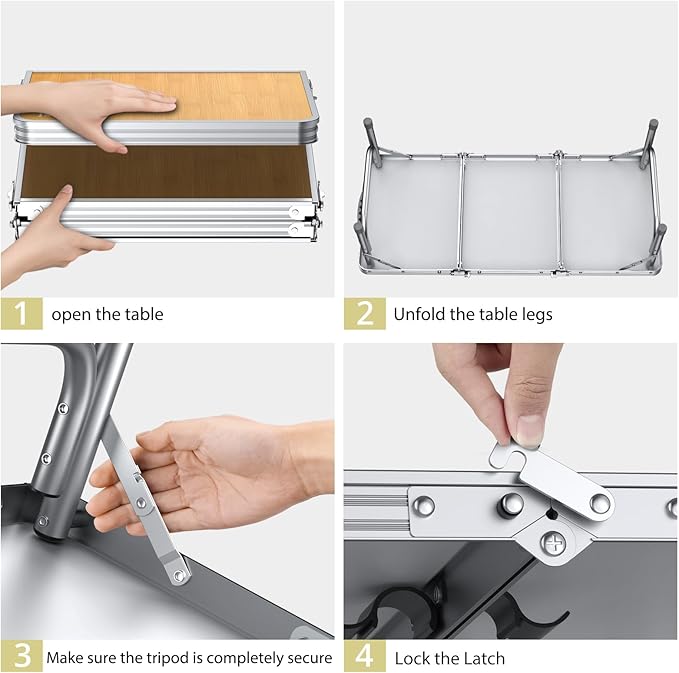 1 open the table

2 Unfold the table legs

3 Make sure the tripod is completely secure

4 Lock the Latch