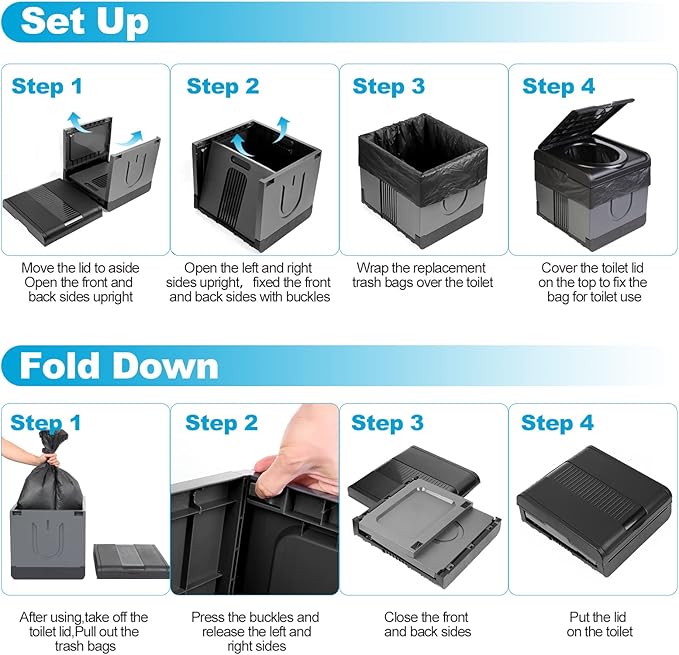 Set Up

Step 1

Move the lid to aside Open the front and back sides upright

Step 2

Open the left and right sides upright， fixed the front and back sides with buckles

Step 3

Wrap the replacement trash bags over the toilet

Step 4

Cover the toilet lid on the top to fix the bag for toilet use

Fold Down

Step 1

After using,take off the toilet lid,Pull out the trash bags

Step 2

Press the buckles and release the left and right sides

Step 3

Close the front and back sides

Step 4

Put the lid on the toilet