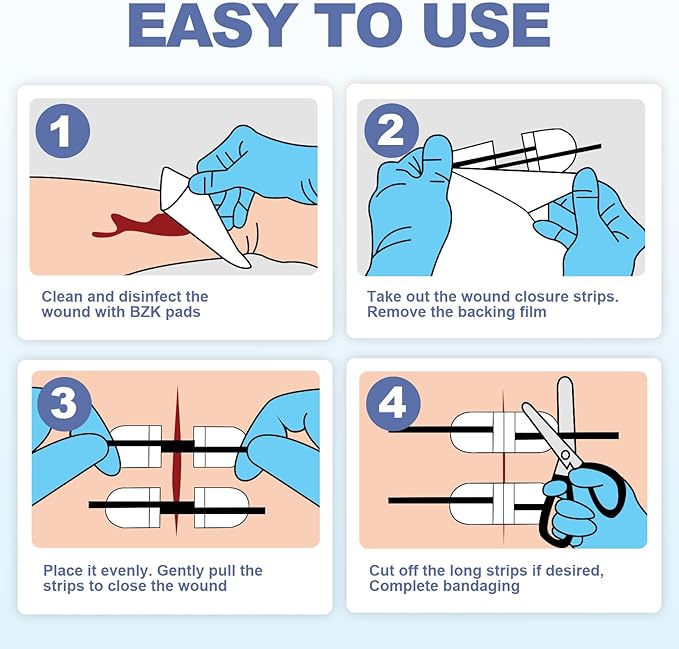 EASY TO USE

1

Clean and disinfect the wound with BZK pads

2

Take out the wound closure strips. Remove the backing film

3

Place it evenly. Gently pull the strips to close the wound

4

Cut off the long strips if desired, Complete bandaging