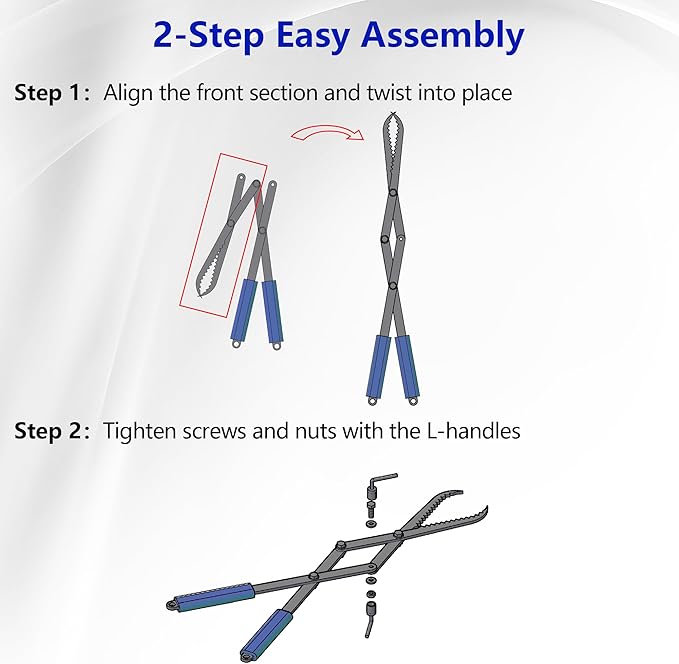 2-Step Easy Assembly

Step 1: Align the front section and twist into place

Step 2: Tighten screws and nuts with the L-handles