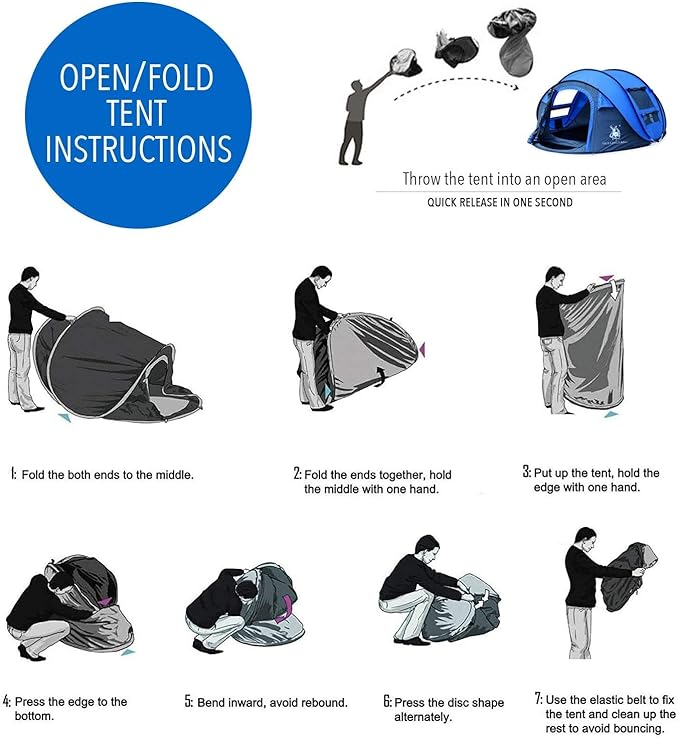 OPEN/FOLD TENT INSTRUCTIONS

Throw the tent into an open area

QUICK RELEASE IN ONE SECOND

1: Fold the both ends to the middle.

2: Fold the ends together, hold the middle with one hand.

3: Put up the tent, hold the edge with one hand.

4: Press the edge to the bottom.

5: Bend inward, avoid rebound.

6: Press the disc shape alternately.

7: Use the elastic belt to fix the tent and clean up the rest to avoid bouncing.