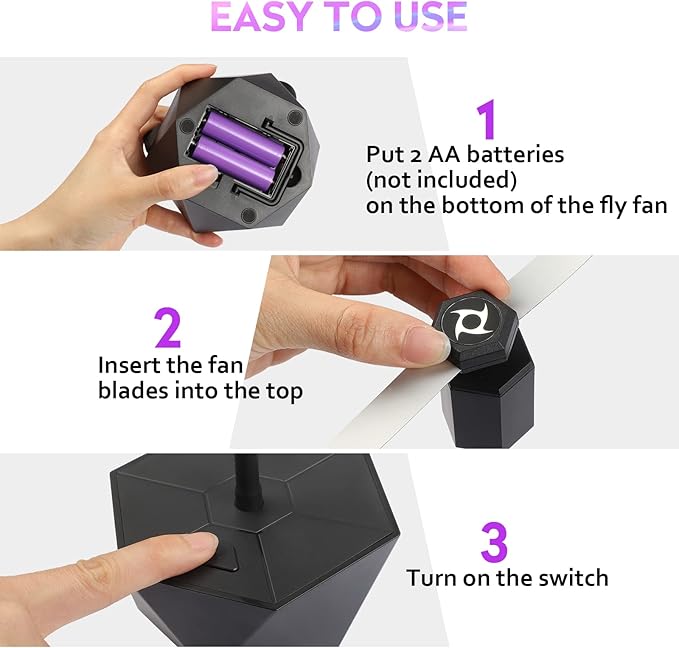 EASY TO USE

1
Put 2 AA batteries (not included) on the bottom of the fly fan

2
Insert the fan blades into the top

3
Turn on the switch