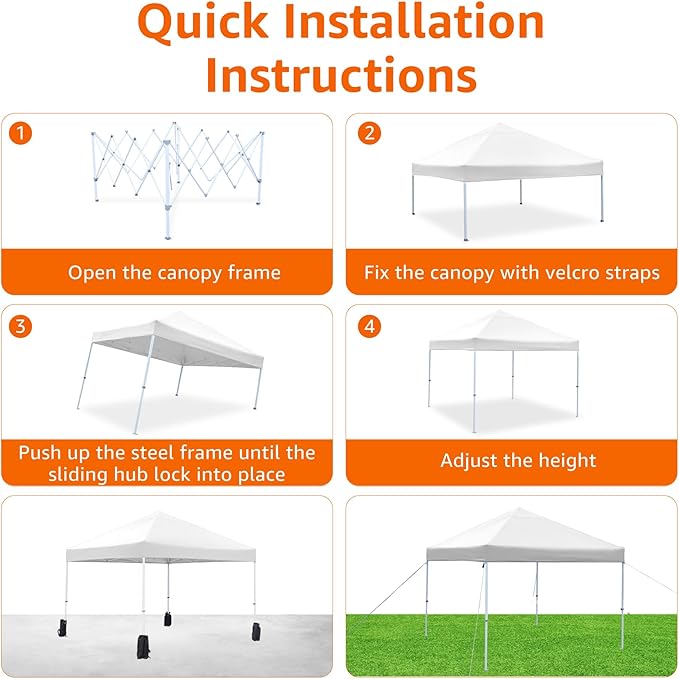 Quick Installation Instructions

1

Open the canopy frame

2

Fix the canopy with velcro straps

3

Push up the steel frame until the sliding hub lock into place

4

Adjust the height