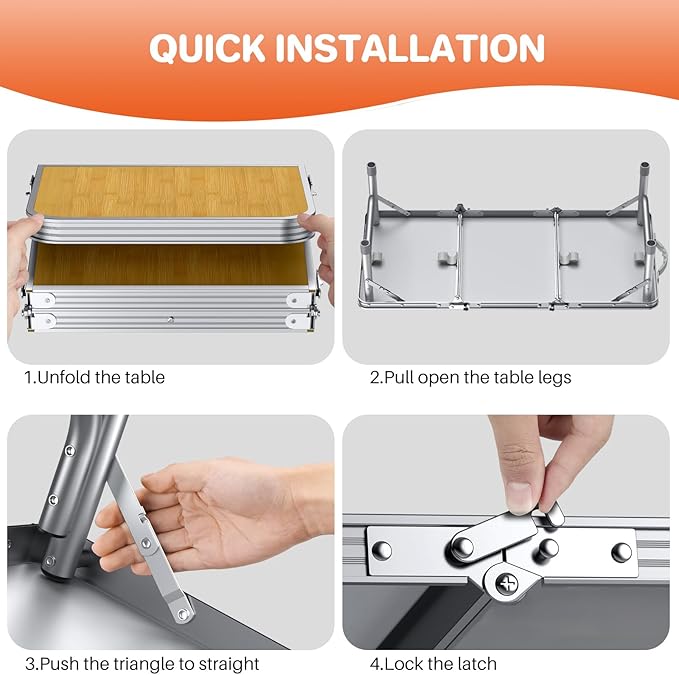 QUICK INSTALLATION

1.Unfold the table

2.Pull open the table legs

3.Push the triangle to straight

4.Lock the latch