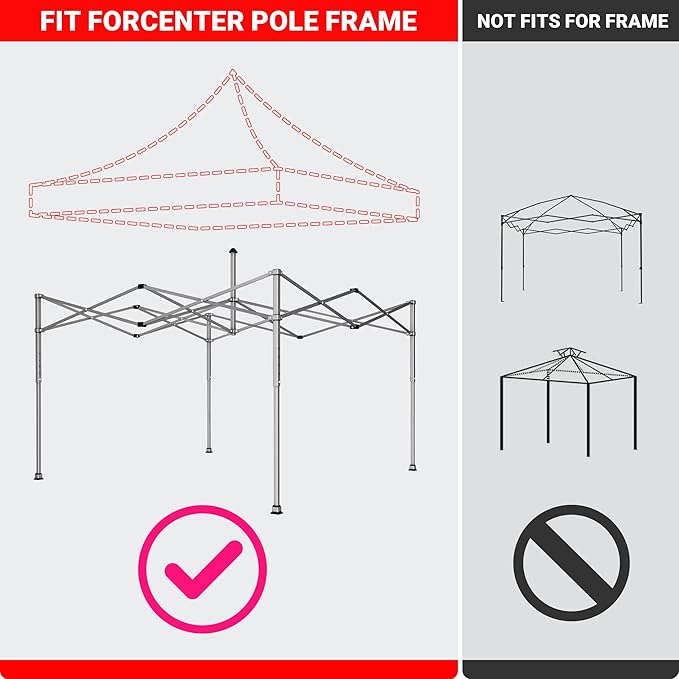 FIT FORCENTER POLE FRAME

NOT FITS FOR FRAME