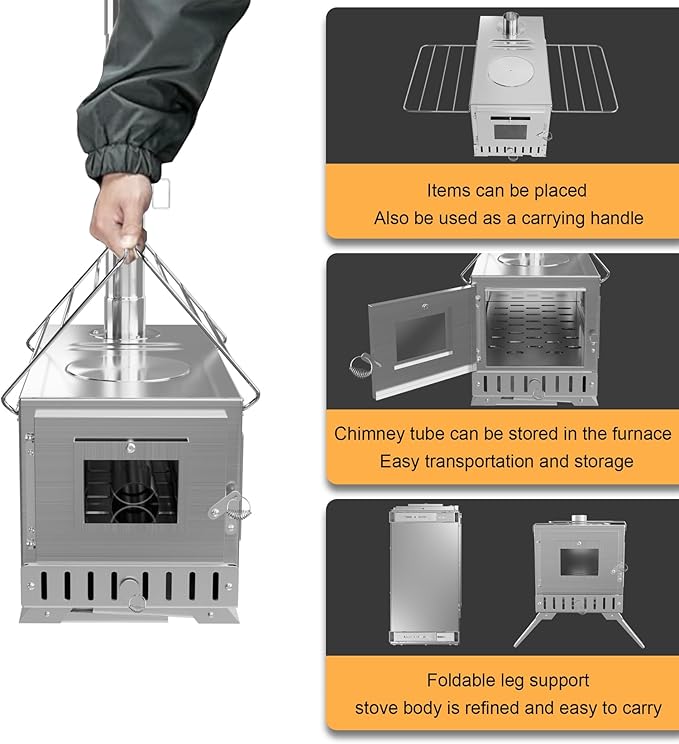 Items can be placed
Also be used as a carrying handle

Chimney tube can be stored in the furnace
Easy transportation and storage

Foldable leg support
stove body is refined and easy to carry