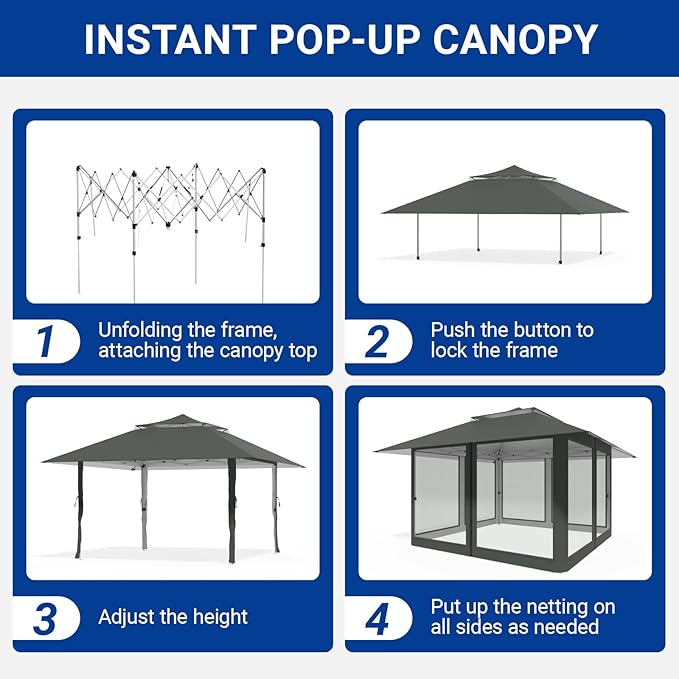 INSTANT POP-UP CANOPY

1 Unfolding the frame, attaching the canopy top

2 Push the button to lock the frame

3 Adjust the height

4 Put up the netting on all sides as needed