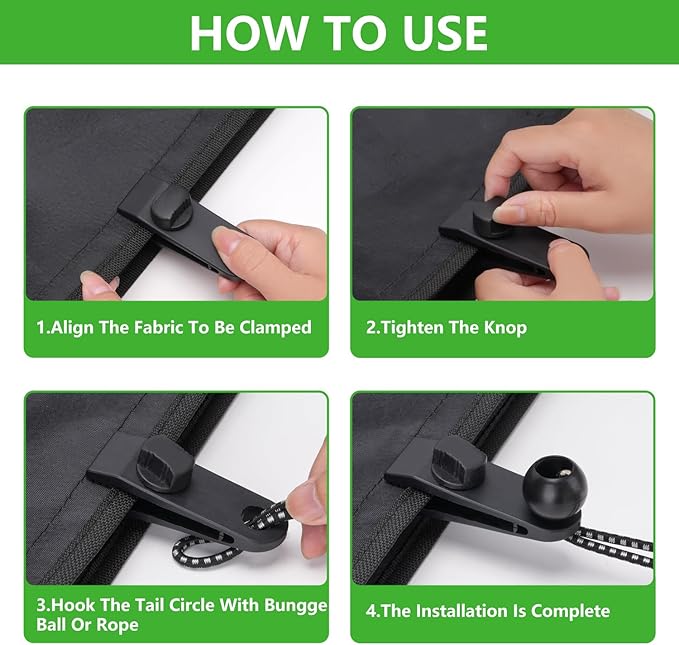 HOW TO USE

1.Align The Fabric To Be Clamped

2.Tighten The Knop

3.Hook The Tail Circle With Bungge Ball Or Rope

4.The Installation Is Complete