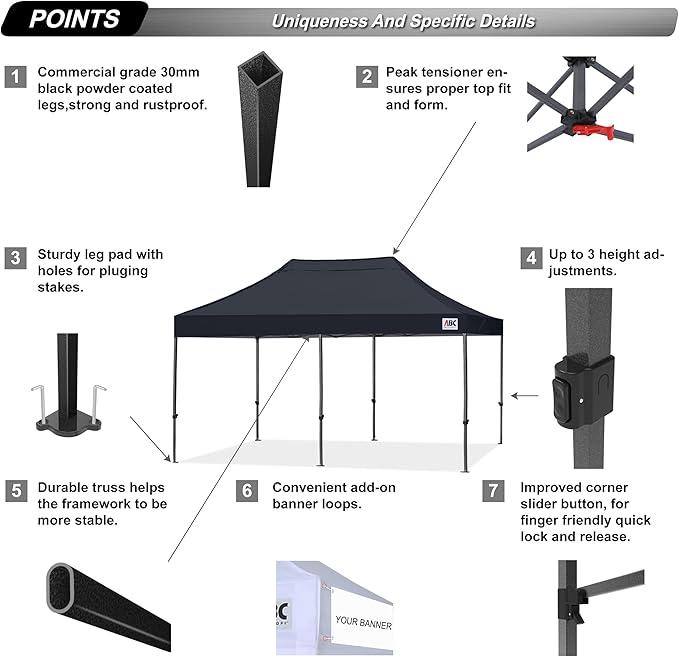 POINTS

Uniqueness And Specific Details

1 Commercial grade 30mm black powder coated legs,strong and rustproof.

2 Peak tensioner ensures proper top fit and form.

3 Sturdy leg pad with holes for pluging stakes.

4 Up to 3 height adjustments.

ABC

5 Durable truss helps the framework to be more stable.

6 Convenient add-on banner loops.

7 Improved corner slider button, for finger friendly quick lock and release.

BC

YOUR BANNER