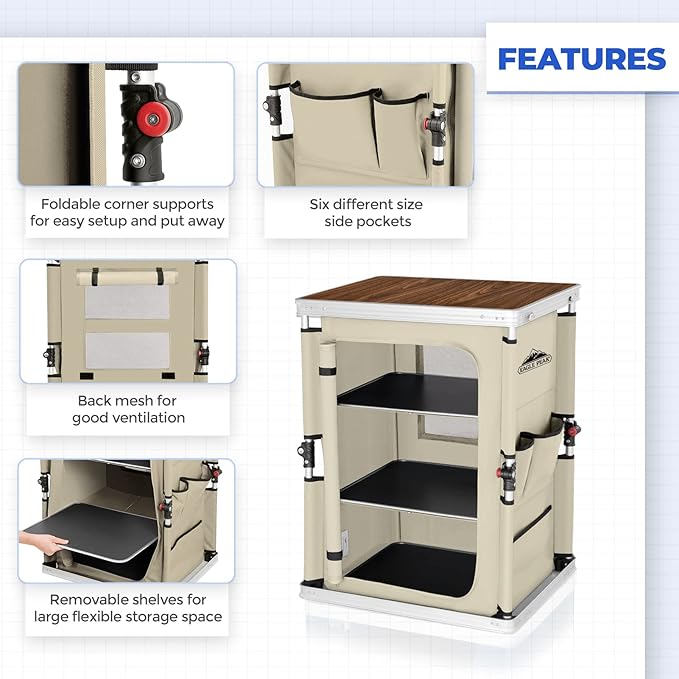 FEATURES

Foldable corner supports for easy setup and put away

Six different size side pockets

Back mesh for good ventilation

EAGLE PEAK

Removable shelves for large flexible storage space